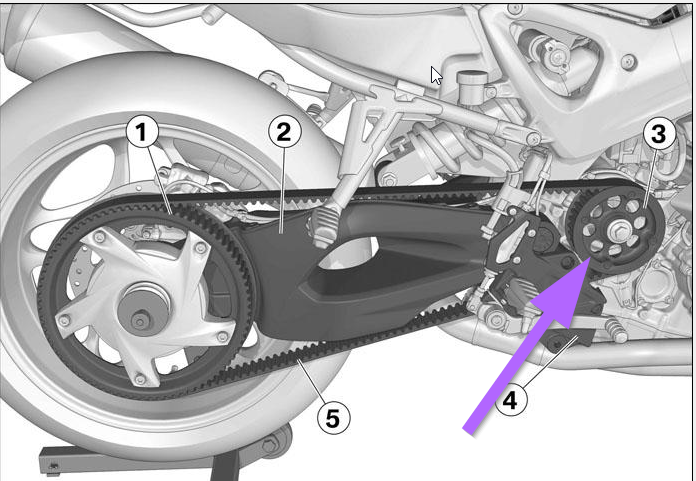 1
2
3
4
5