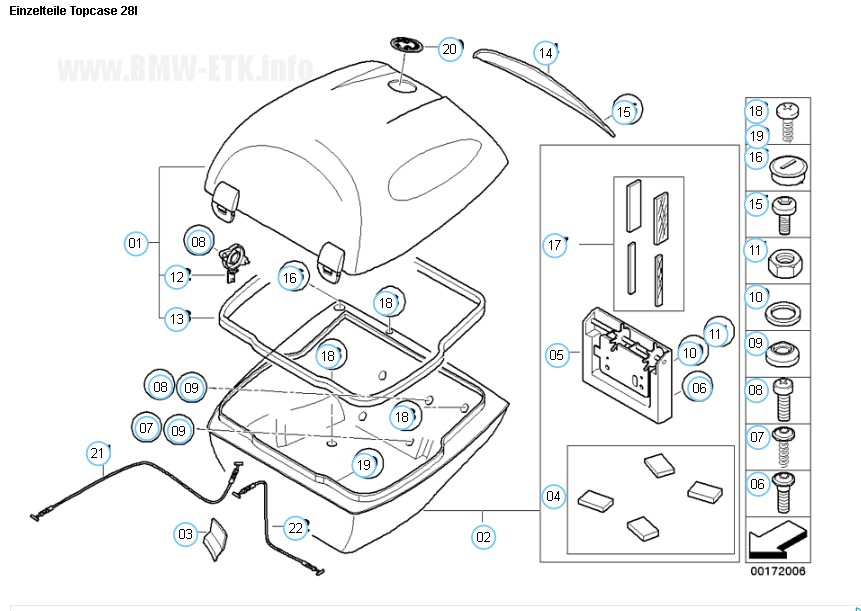 Einzelteile Topcase 28l

www.BMW-ETK.info

20
14
15
01
08
12
13
16
18
18
08
09
07
09
18
19
21
03
22
02
17
05
10
11
06
04
18
19
16
15
11
10
09
08
07
06

00172006