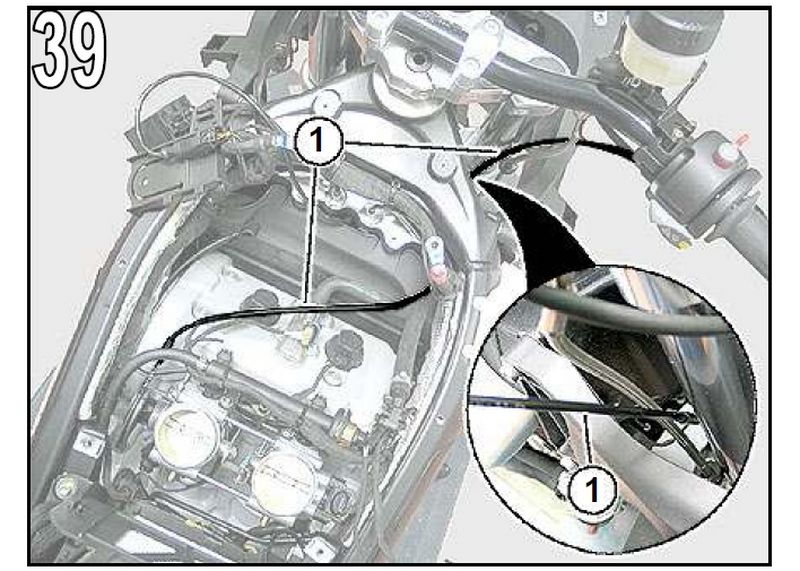 39

1

1