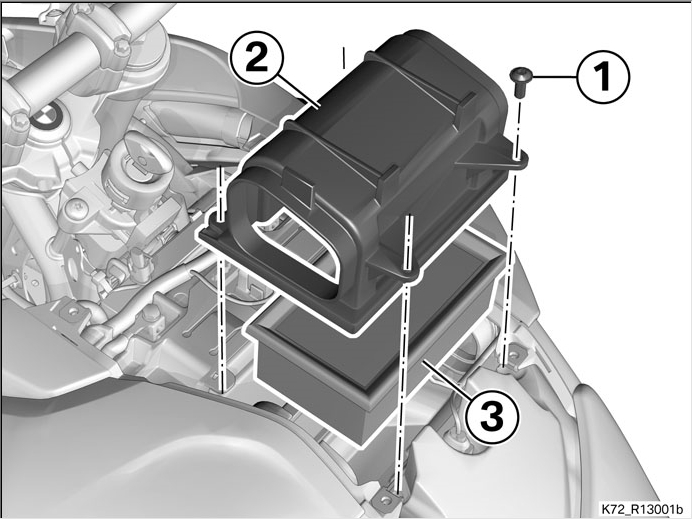 2
1
3
K72_R13001b